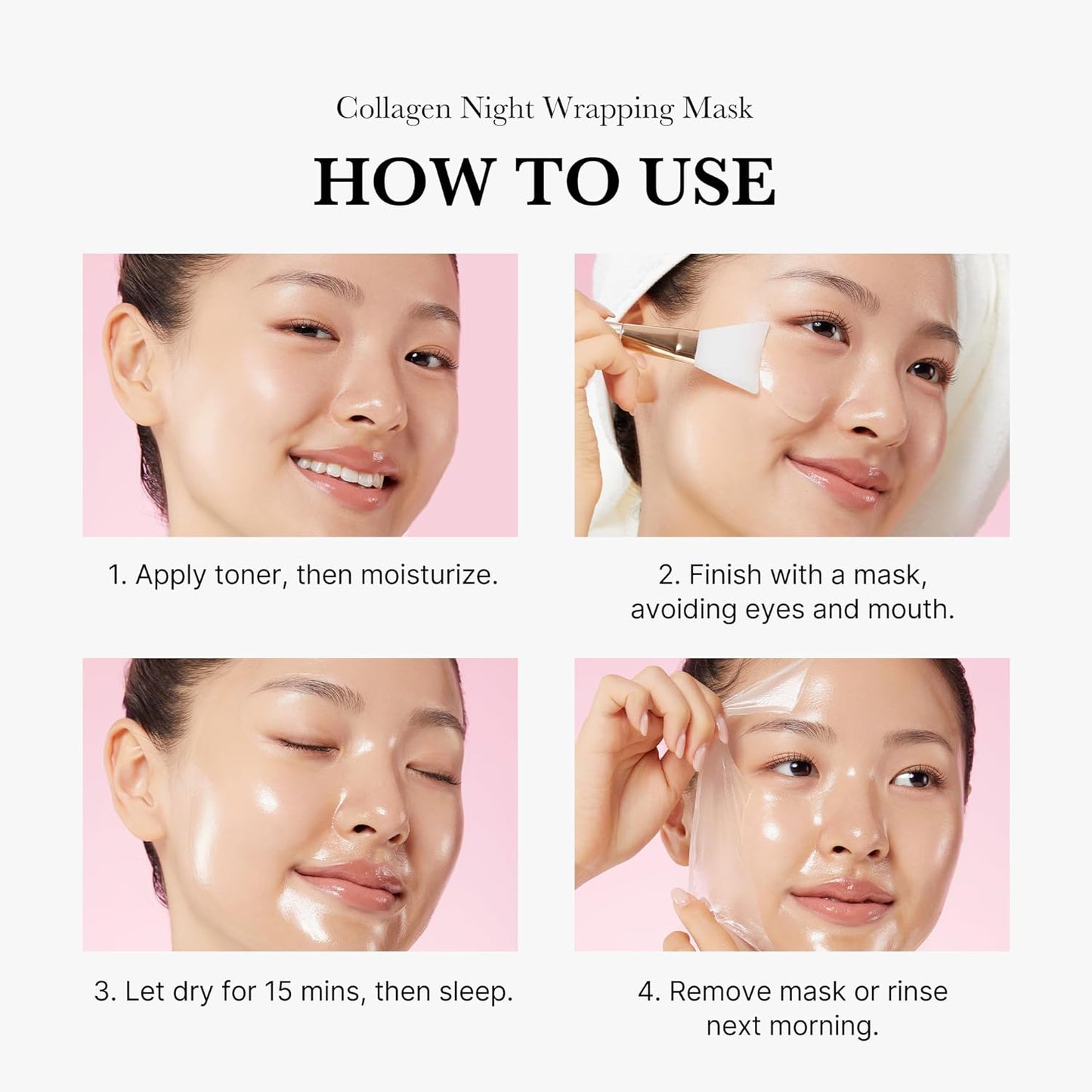 Collagen Night Wrapping Mask

HOW TO USE

1. Apply toner, then moisturize.

2. Finish with a mask, avoiding eyes and mouth.

3. Let dry for 15 mins, then sleep.

4. Remove mask or rinse next morning.